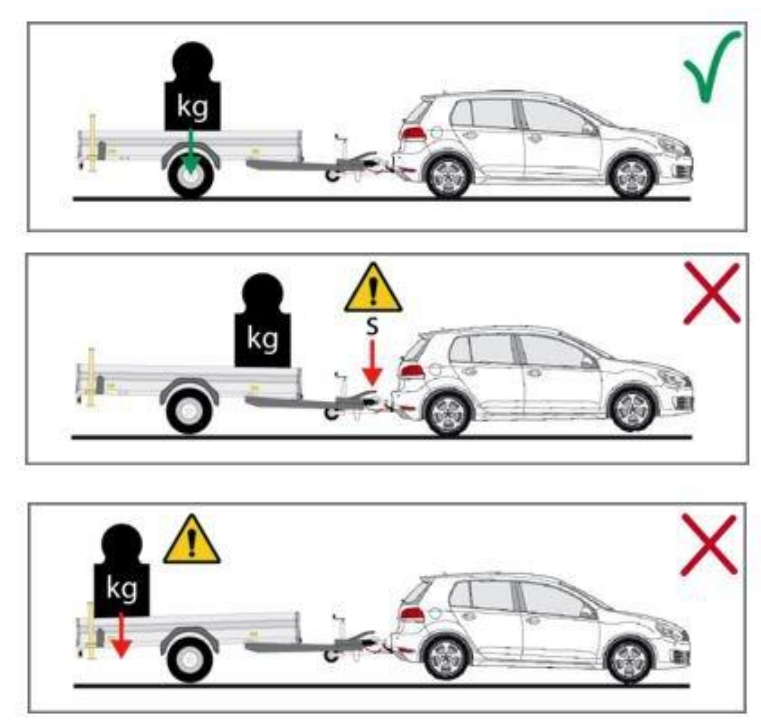 kg

kg
S

kg